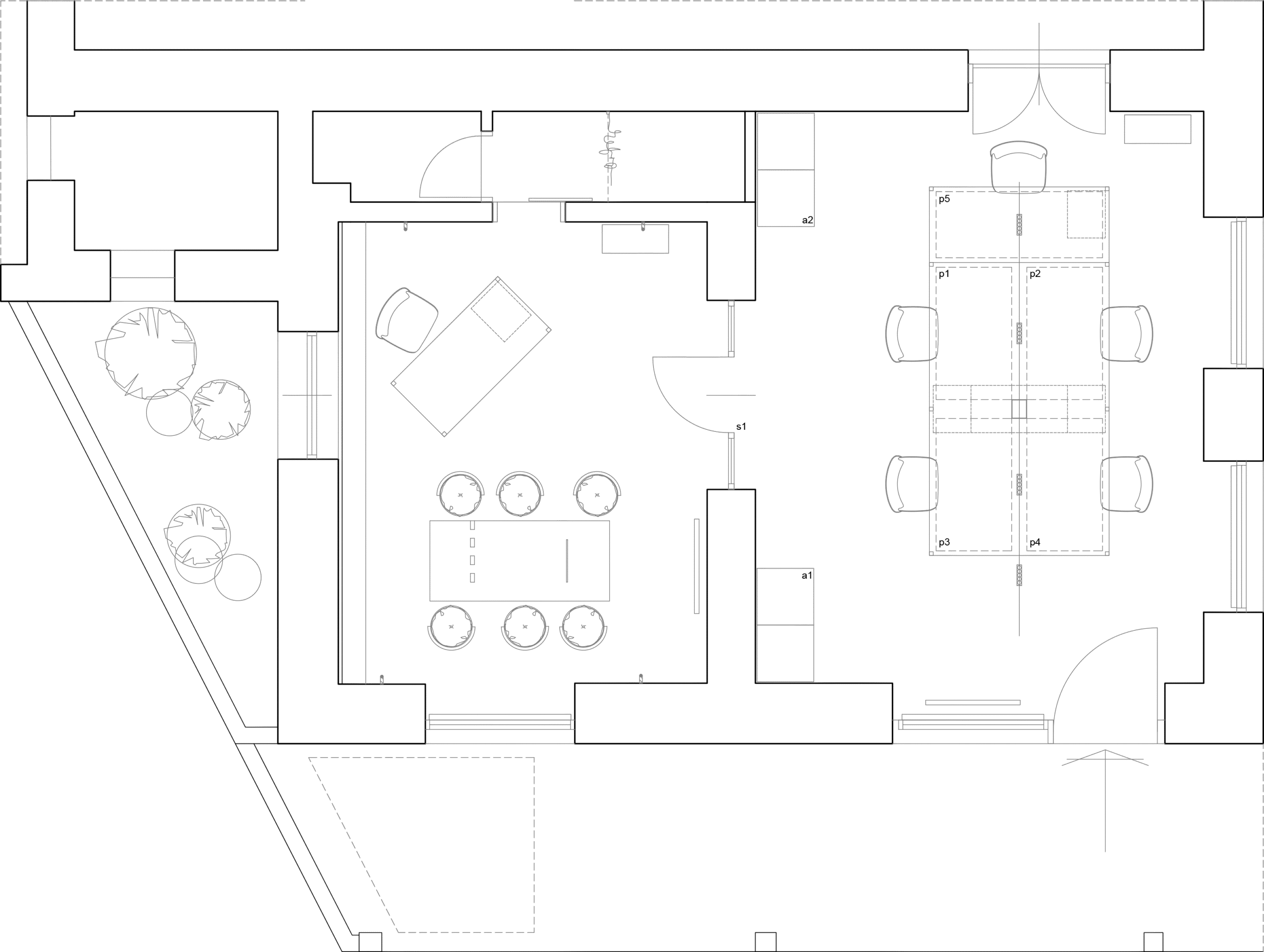 a2

p5

p1

p2

s1

p3

p4

a1